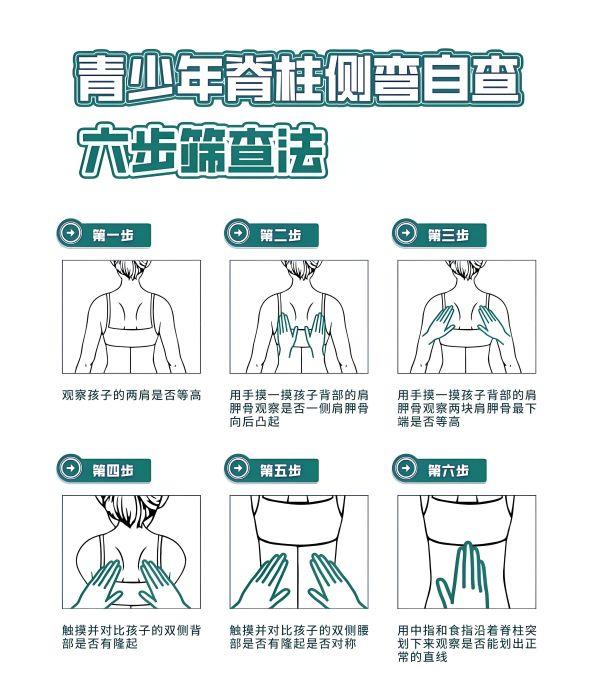 青少年脊柱侧弯自查

六步筛查法

第一步

观察孩子的两肩是否等高

第二步

用手摸一摸孩子背部的肩胛骨观察是否一侧肩胛骨向后凸起

第三步

用手摸一摸孩子背部的肩胛骨观察两块肩胛骨最下端是否等高

第四步

触摸并对比孩子的双侧背部是否有隆起

第五步

触摸并对比孩子的双侧腰部是否有隆起是否对称

第六步

用中指和食指沿着脊柱突划下来观察是否能划出正常的直线